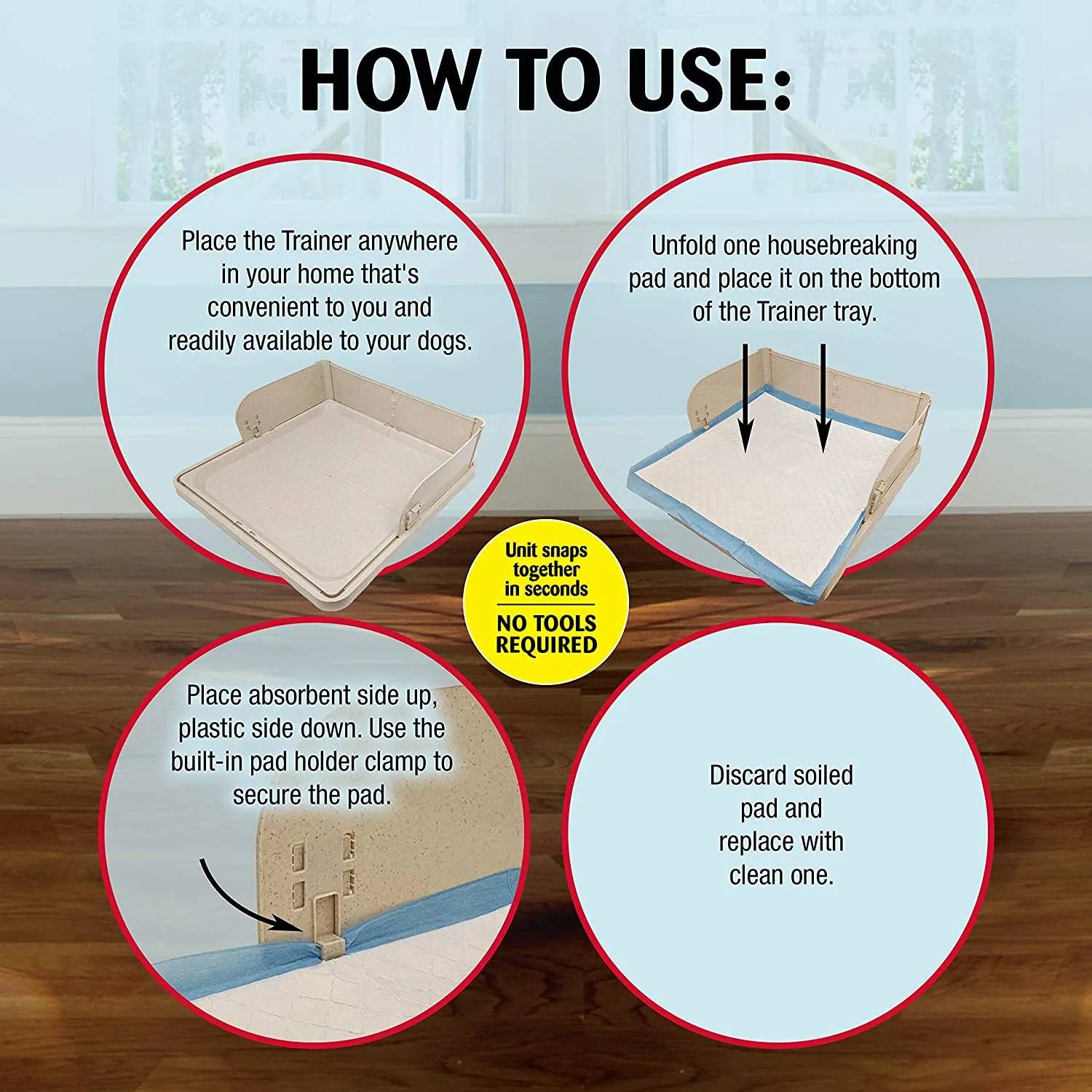 HOW TO USE:

Place the Trainer anywhere in your home that's convenient to you and readily available to your dogs.

Unfold one housebreaking pad and place it on the bottom of the Trainer tray.

Unit snaps together in seconds

NO TOOLS REQUIRED

Place absorbent side up, plastic side down. Use the built-in pad holder clamp to secure the pad.

Discard soiled pad and replace with clean one.